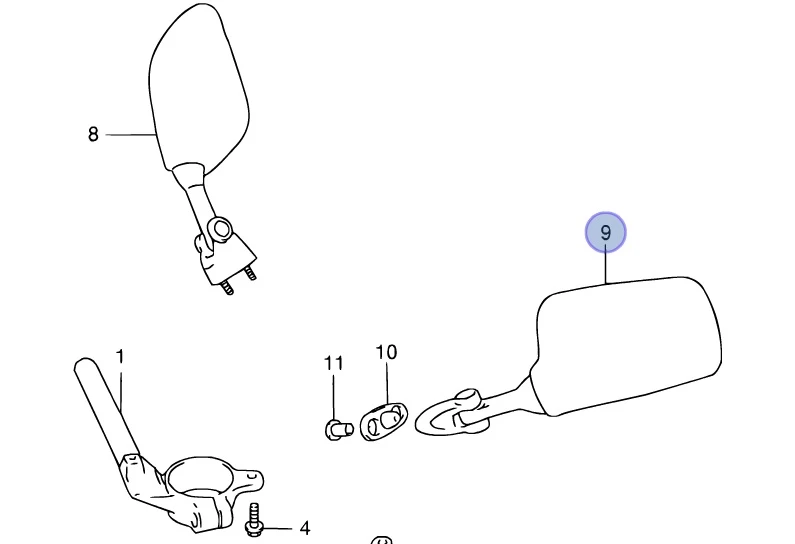 8

9

1

11

10

4