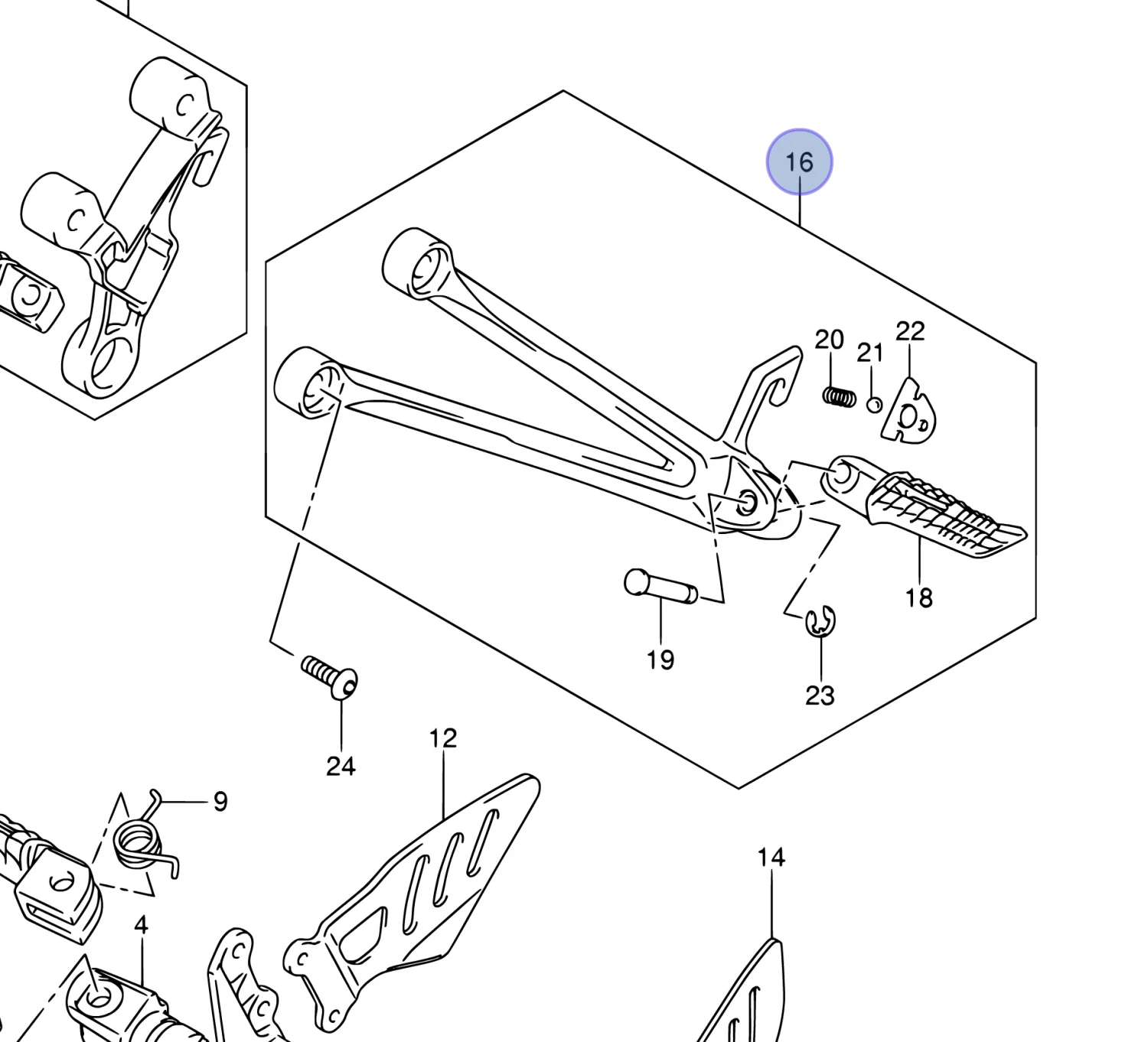 16
20
21
22
18
19
23
24
12
9
14
4