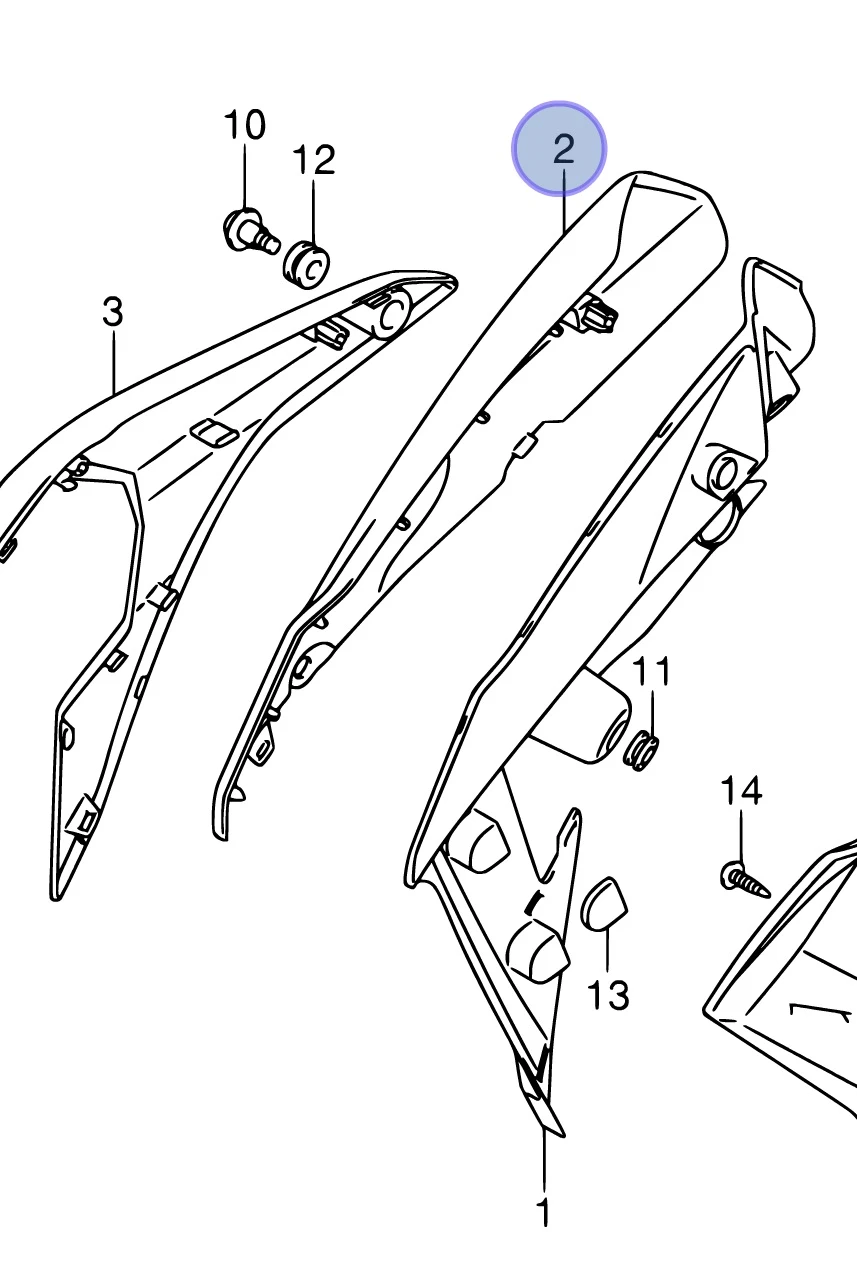 10
12
2
3
11
14
13
1